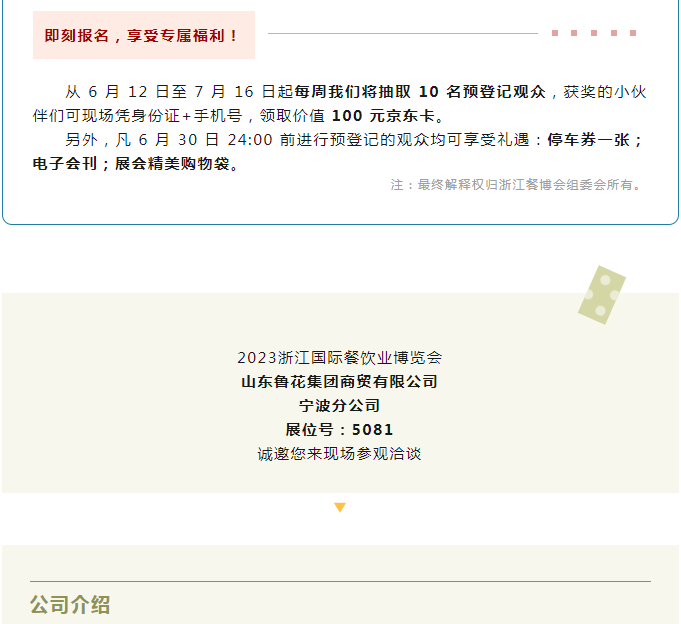 即刻报名，享受专属福利！

从 6 月 12 日至 7 月 16 日起每周我们将抽取 10 名预登记观众，获奖的小伙伴们可现场凭身份证+手机号，领取价值 100 元京东卡。

另外，凡 6 月 30 日 24:00 前进行预登记的观众均可享受礼遇：停车券一张；电子会刊；展会精美购物袋。

注：最终解释权归浙江餐博会组委会所有。

2023浙江国际餐饮业博览会
山东鲁花集团商贸有限公司
宁波分公司
展位号：5081
诚邀您来现场参观洽谈

公司介绍